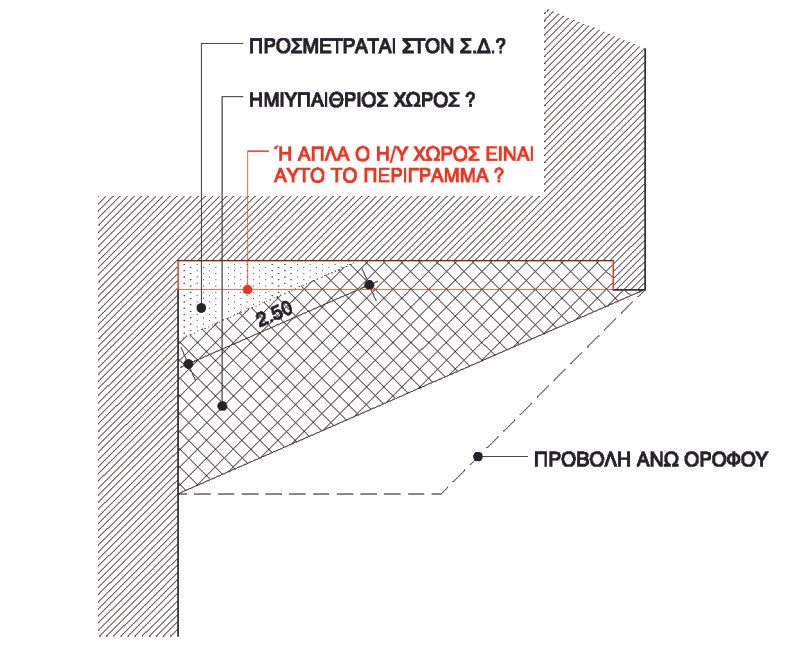 ΠΡΟΣΜΕΤΡΑΤΑΙ ΣΤΟΝ Σ.Δ.?

ΗΜΙΥΠΑΙΘΡΙΟΣ ΧΩΡΟΣ ?

Ή ΑΠΛΑ Ο Η/Υ ΧΩΡΟΣ ΕΙΝΑΙ ΑΥΤΟ ΤΟ ΠΕΡΙΓΡΑΜΜΑ ?

2.50

ΠΡΟΒΟΛΗ ΑΝΩ ΟΡΟΦΟΥ