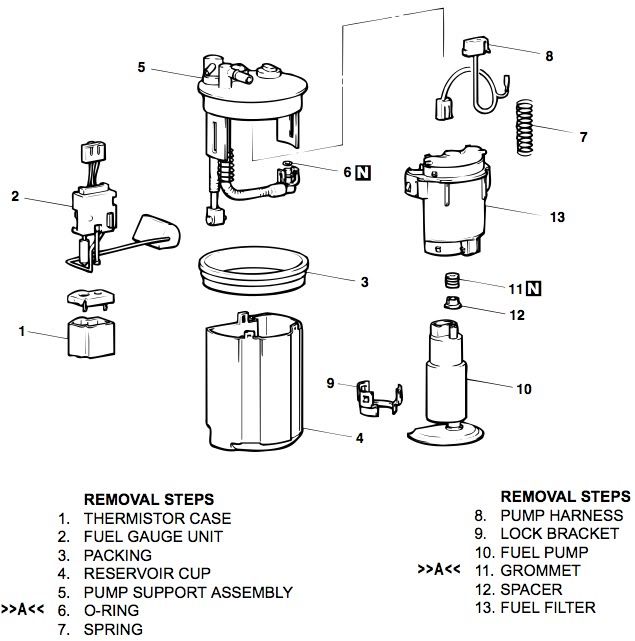 5

8

7

6 N

2

13

3

11 N

12

1

9

10

4

REMOVAL STEPS
1. THERMISTOR CASE
2. FUEL GAUGE UNIT
3. PACKING
4. RESERVOIR CUP
5. PUMP SUPPORT ASSEMBLY
>>A<< 6. O-RING
7. SPRING

REMOVAL STEPS
8. PUMP HARNESS
9. LOCK BRACKET
10. FUEL PUMP
>>A<< 11. GROMMET
12. SPACER
13. FUEL FILTER