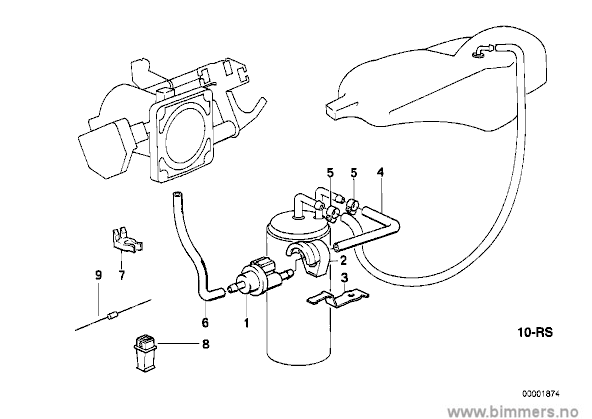 5
5
4
2
3
9
7
6
1
8
10-RS
00001874
www.bimmers.no