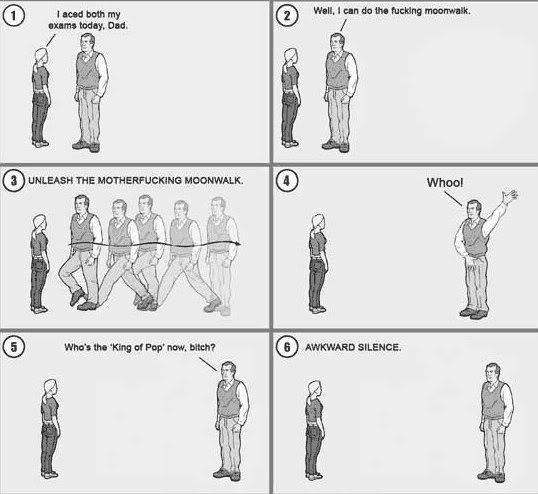 1
I aced both my exams today, Dad.

2
Well, I can do the fucking moonwalk.

3
UNLEASH THE MOTHERFUCKING MOONWALK.

4
Whoo!

5
Who's the 'King of Pop' now, bitch?

6
AWKWARD SILENCE.